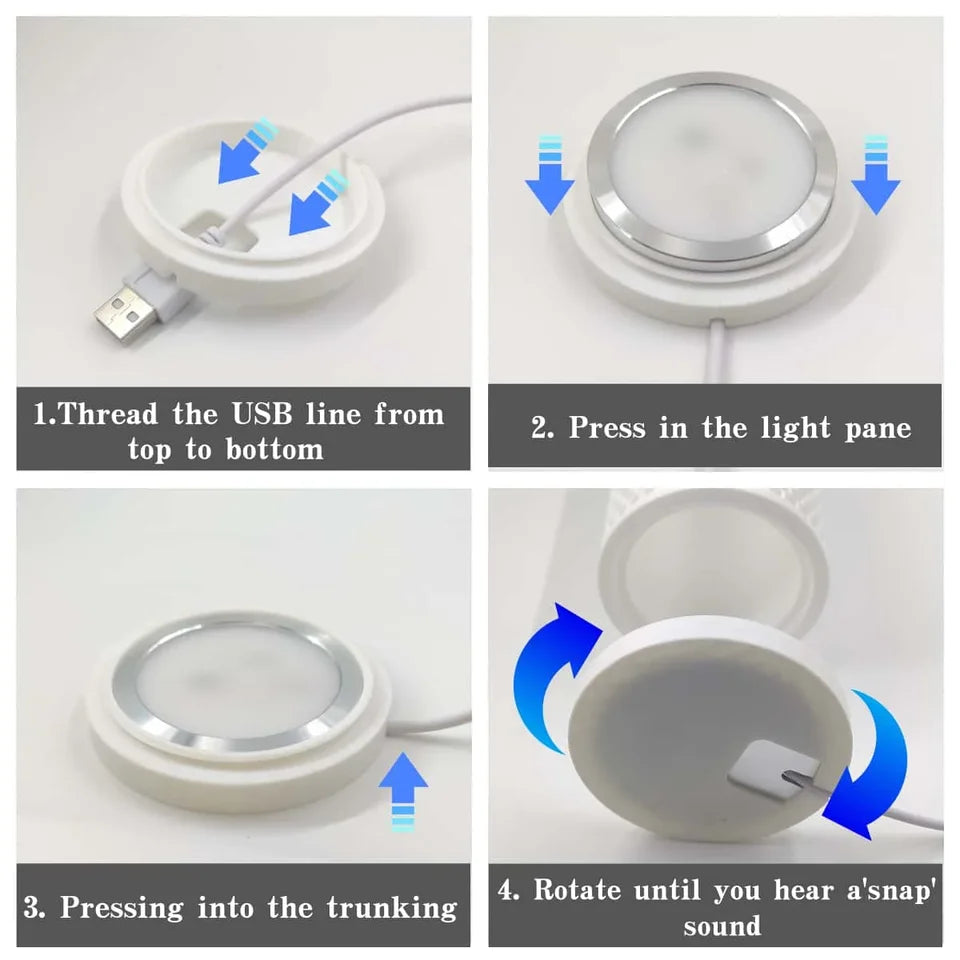 1.Thread the USB line from top to bottom

2. Press in the light pane

3. Pressing into the trunking

4. Rotate until you hear a'snap' sound